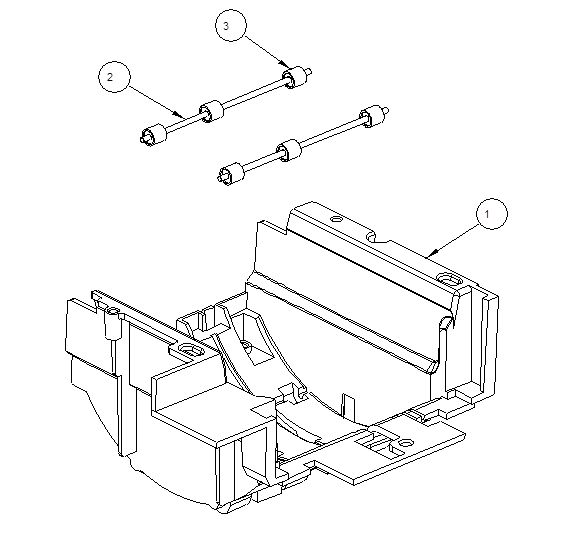 3

2

1